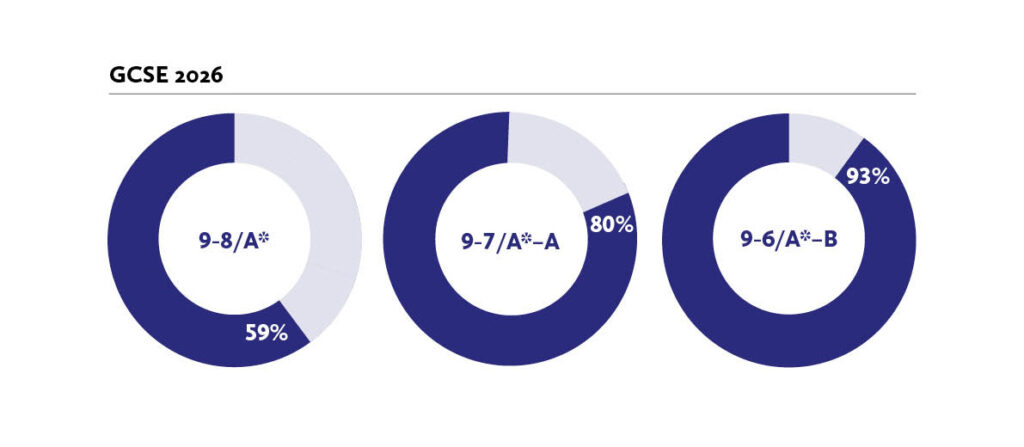 GCSE 2026

9-8/A*
59%

9-7/A*–A
80%

9-6/A*–B
93%