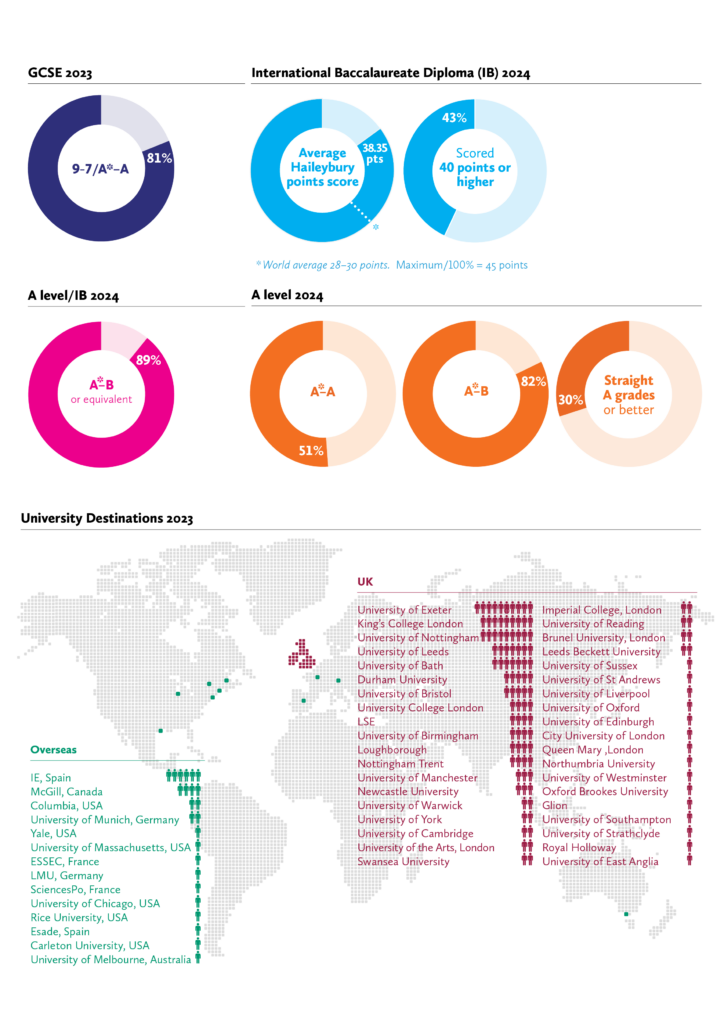 GCSE 2023

9–7/A*–A

81%

International Baccalaureate Diploma (IB) 2024

Average Haileybury points score

38.35 pts

*

43%

Scored 40 points or higher

* World average 28–30 points. Maximum/100% = 45 points

A level/IB 2024

A*–B or equivalent

89%

A level 2024

A*–A

51%

A*–B

82%

30%

Straight A grades or better

University Destinations 2023

UK

University of Exeter
King's College London
University of Nottingham
University of Leeds
University of Bath
Durham University
University of Bristol
University College London
LSE
University of Birmingham
Loughborough
Nottingham Trent
University of Manchester
Newcastle University
University of Warwick
University of York
University of Cambridge
University of the Arts, London
Swansea University

Imperial College, London
University of Reading
Brunel University, London
Leeds Beckett University
University of Sussex
University of St Andrews
University of Liverpool
University of Oxford
University of Edinburgh
City University of London
Queen Mary ,London
Northumbria University
University of Westminster
Oxford Brookes University
Glion
University of Southampton
University of Strathclyde
Royal Holloway
University of East Anglia

Overseas

IE, Spain
McGill, Canada
Columbia, USA
University of Munich, Germany
Yale, USA
University of Massachusetts, USA
ESSEC, France
LMU, Germany
SciencesPo, France
University of Chicago, USA
Rice University, USA
Esade, Spain
Carleton University, USA
University of Melbourne, Australia